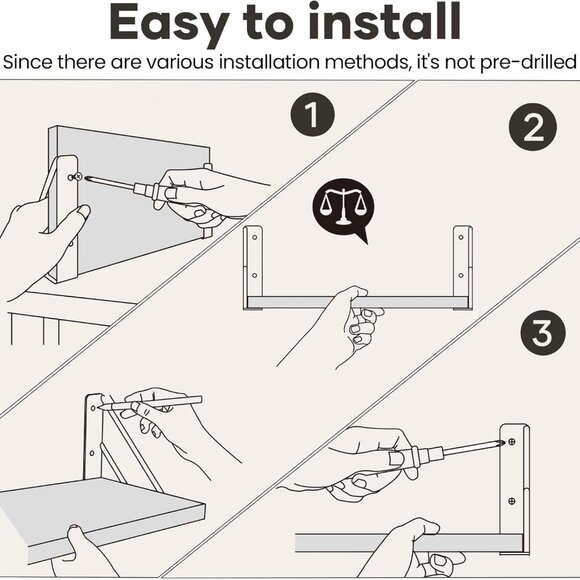 Easy to install

Since there are various installation methods, it's not pre-drilled

1

2

3